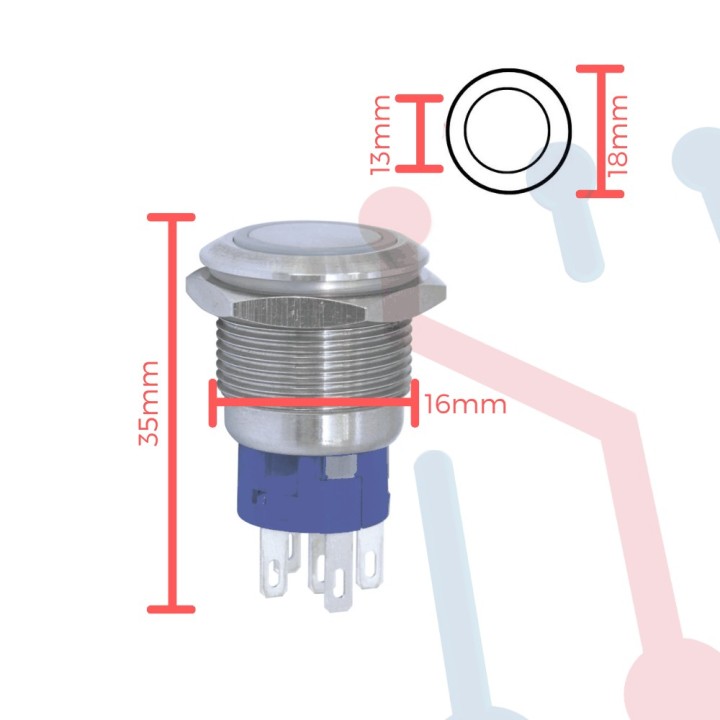 13mm
18mm
35mm
16mm