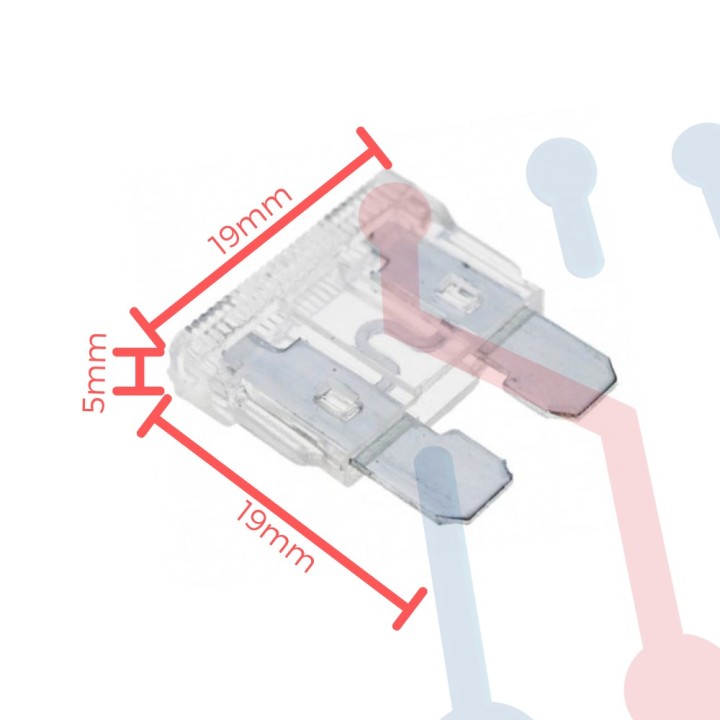 19mm
5mm
19mm